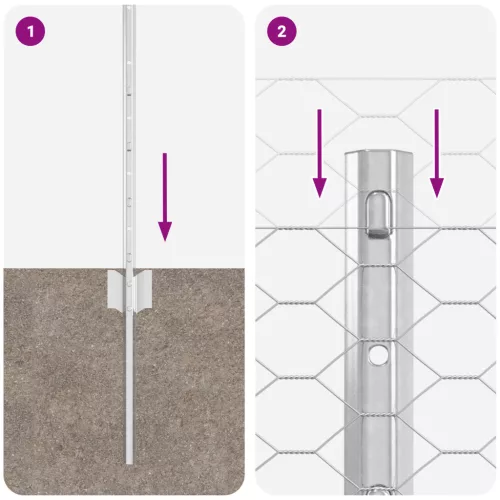 1

2