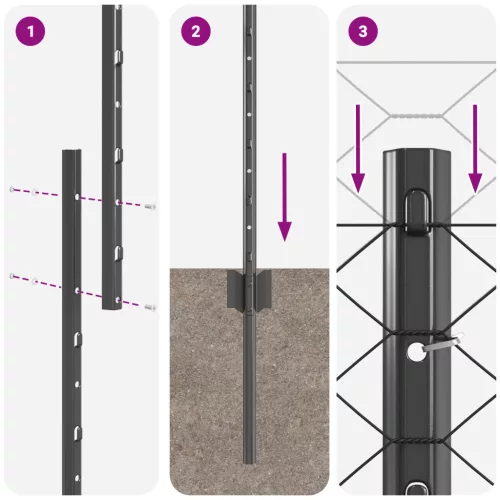 1

2

3