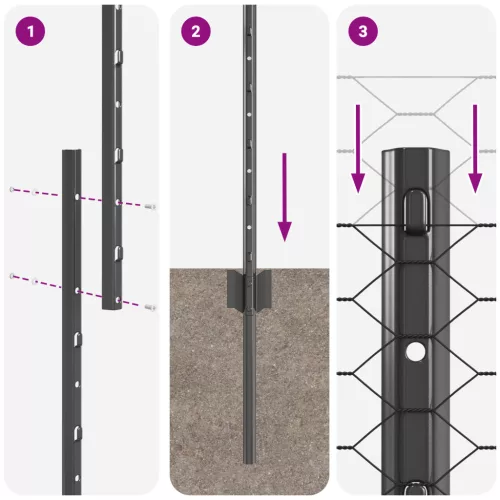 1

2

3