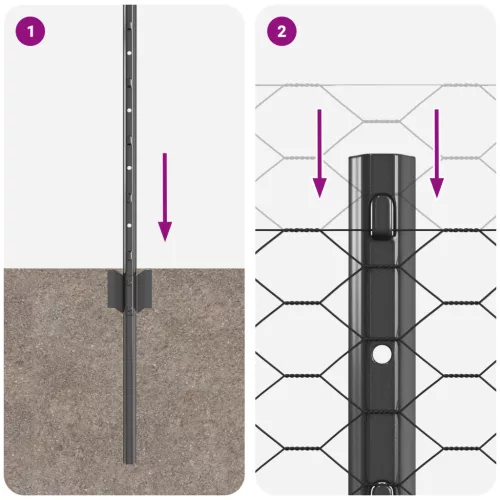 1

2