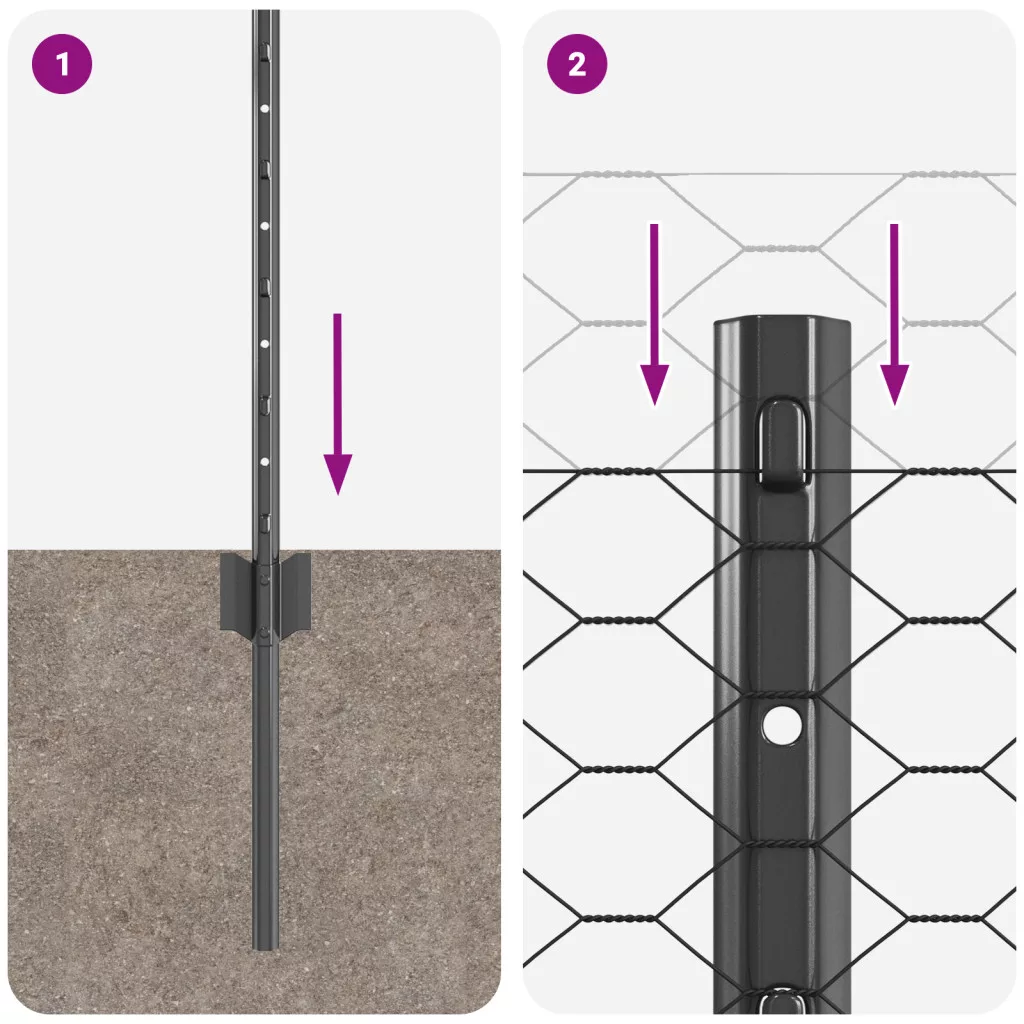 1

2