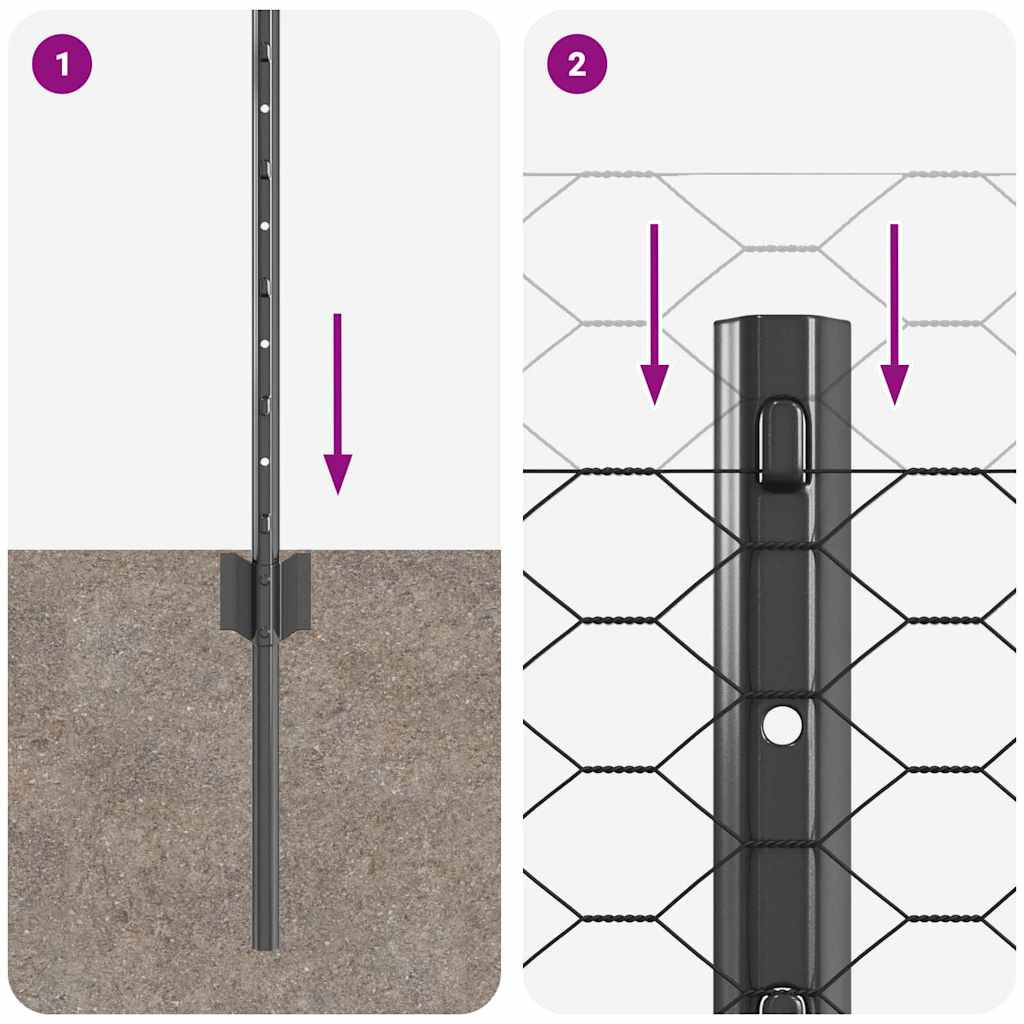 1

2