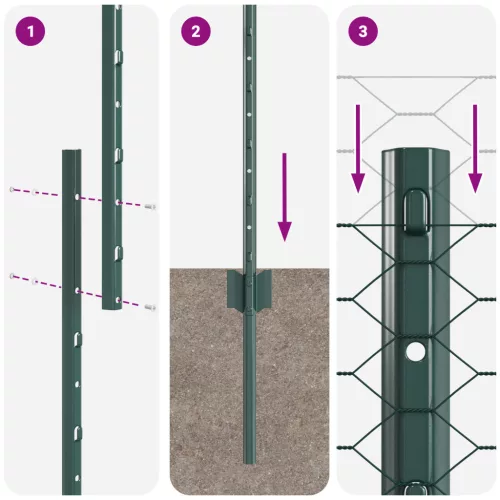 1

2

3