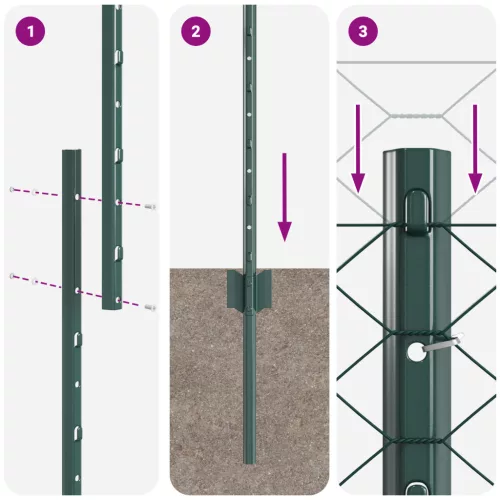 1

2

3