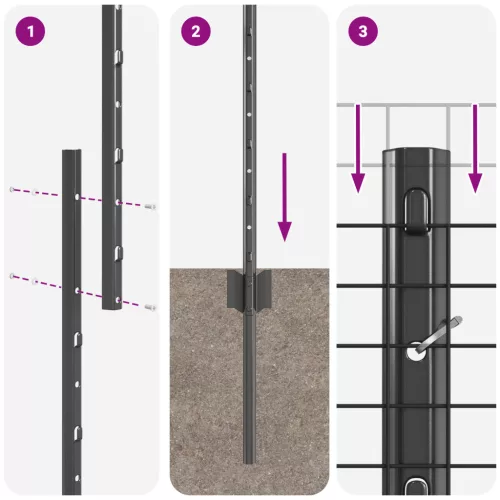 1

2

3