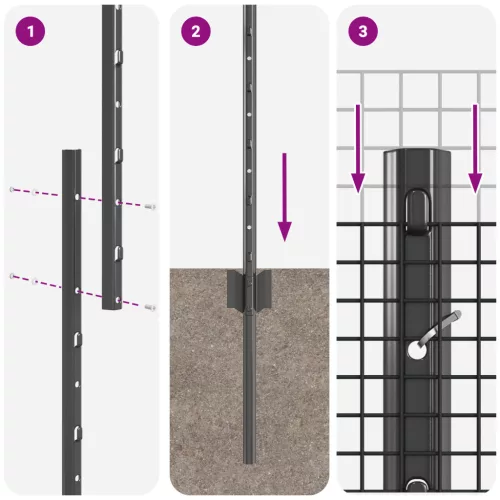 1

2

3