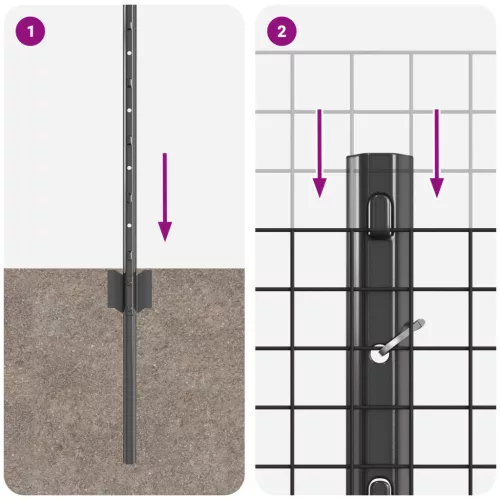 1

2