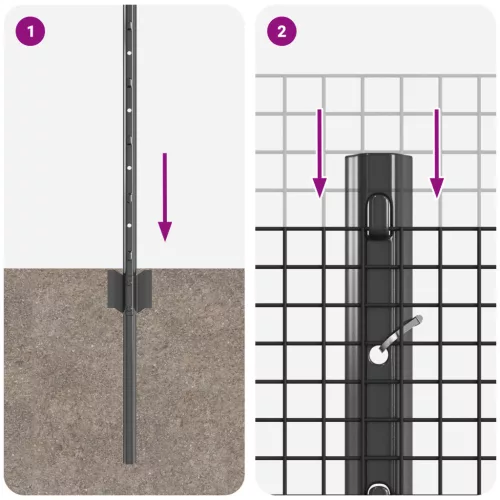 1

2