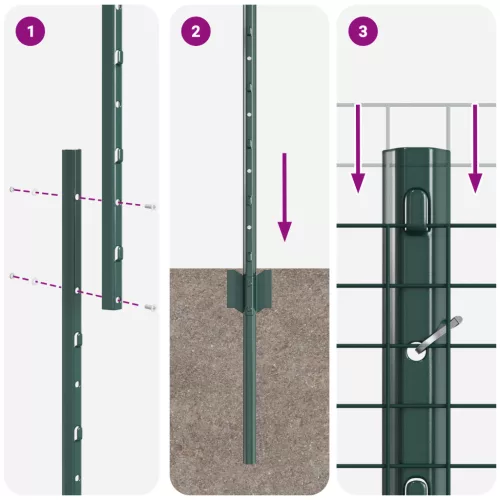 1

2

3