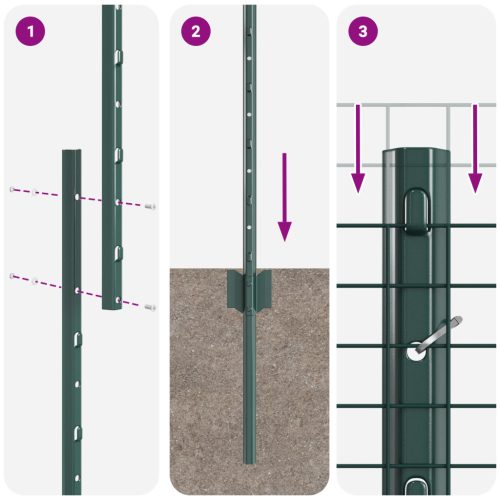 1

2

3