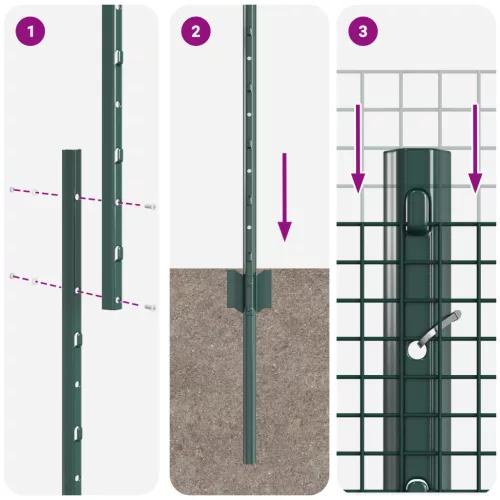 1

2

3