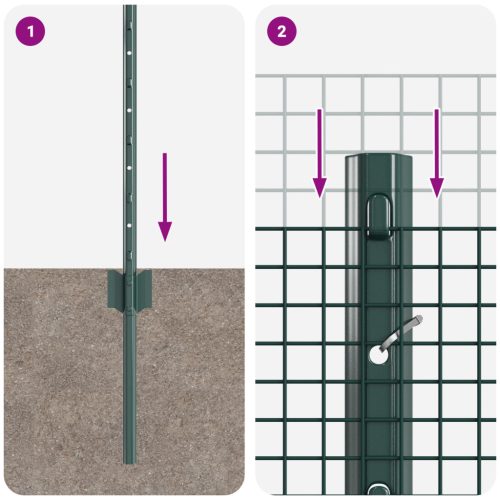 1

2