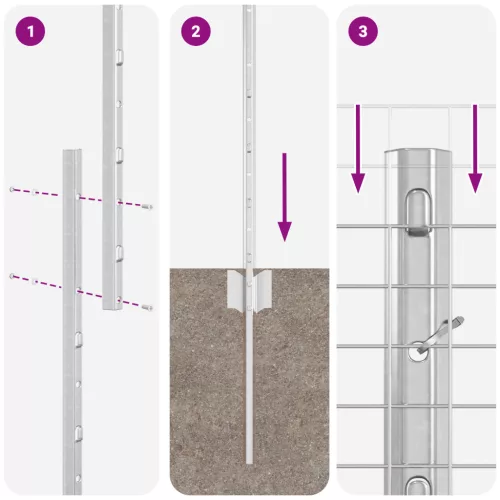 1

2

3