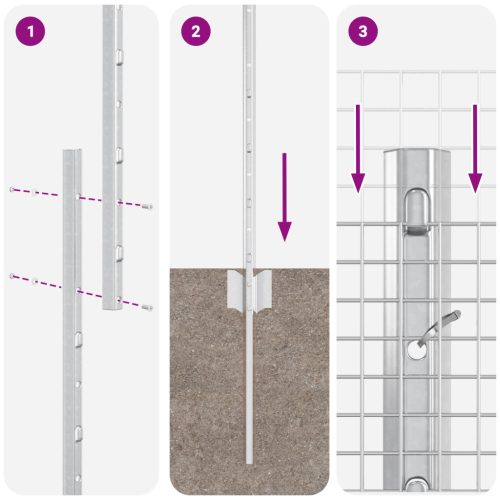 1

2

3