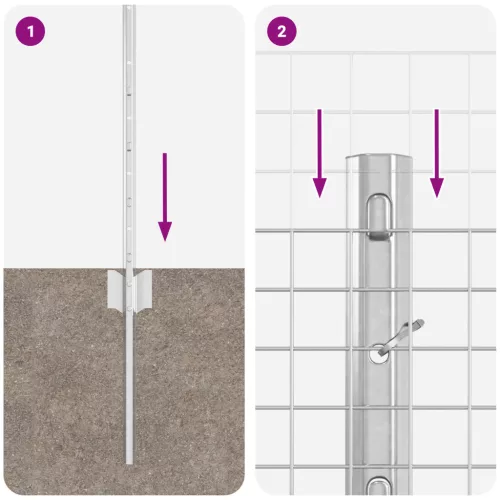 1

2