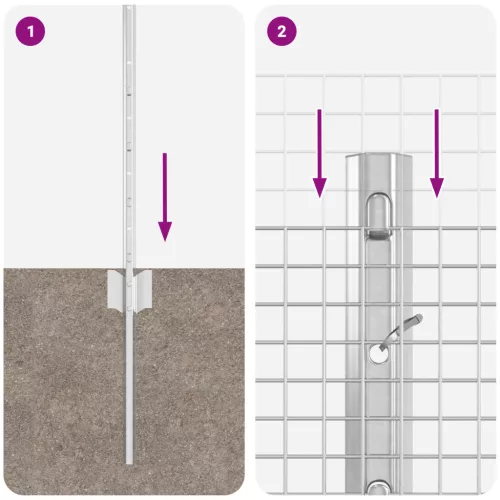 1

2