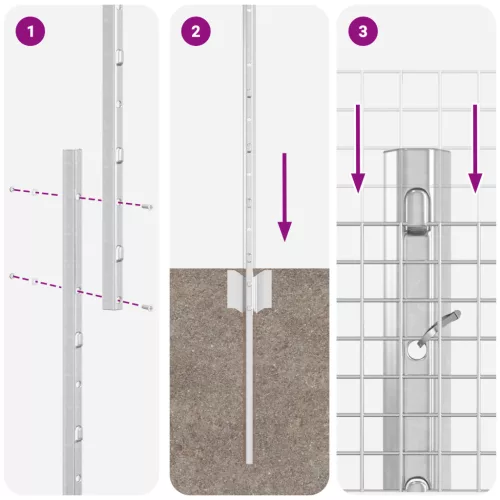 1

2

3