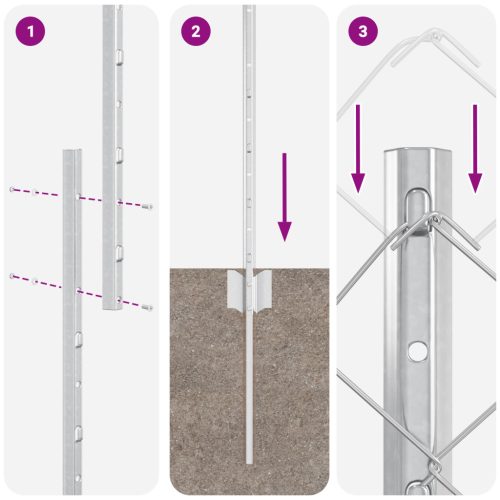 1

2

3