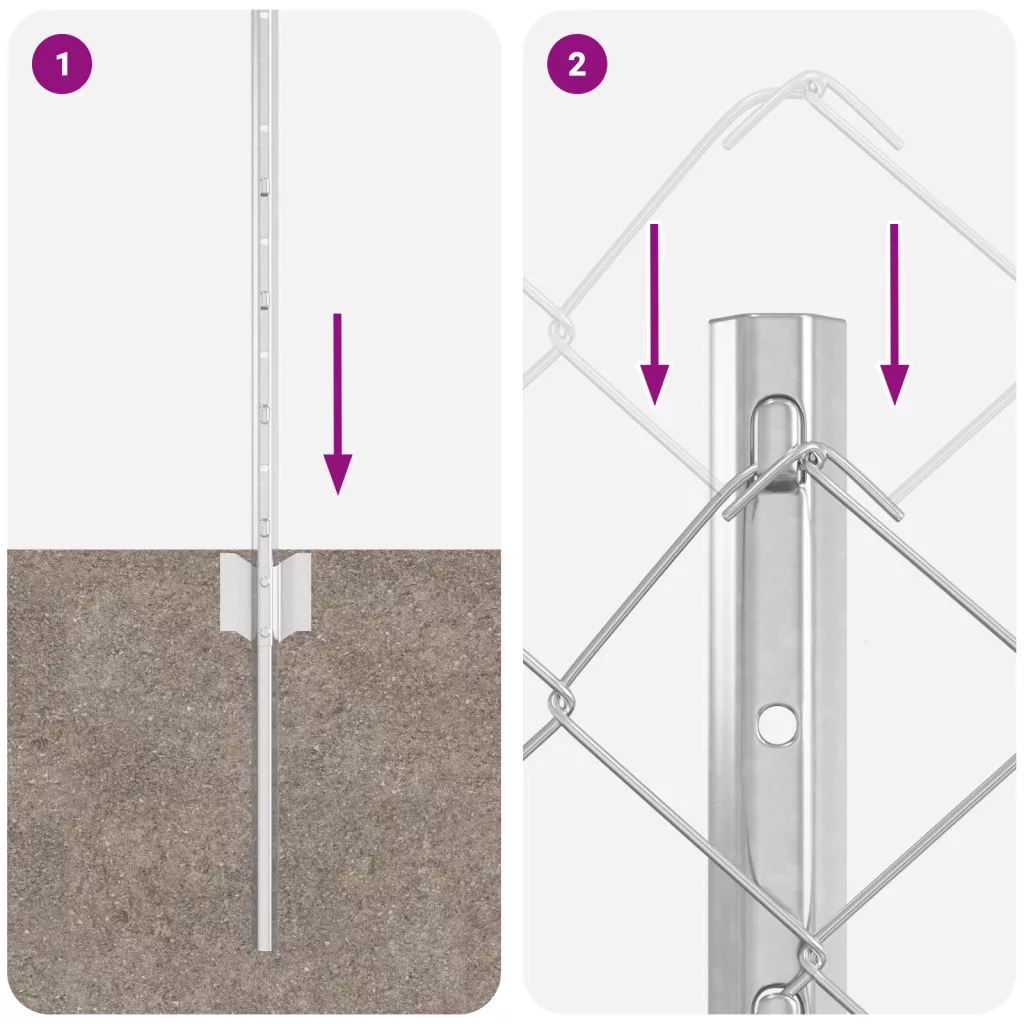 1

2