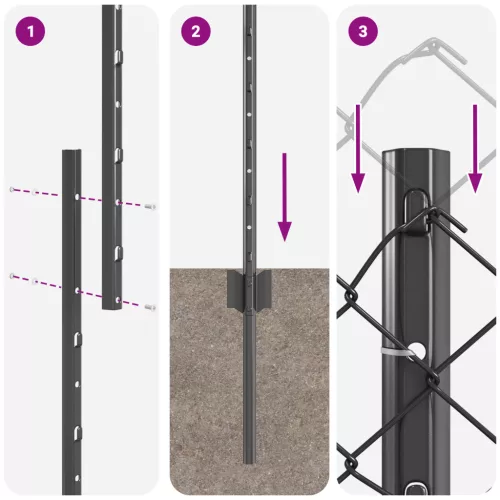 1

2

3