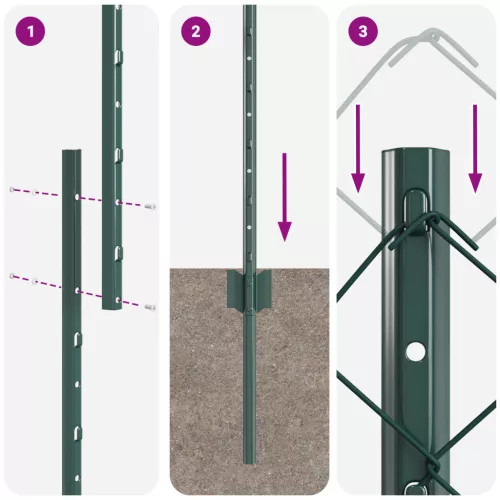 1

2

3