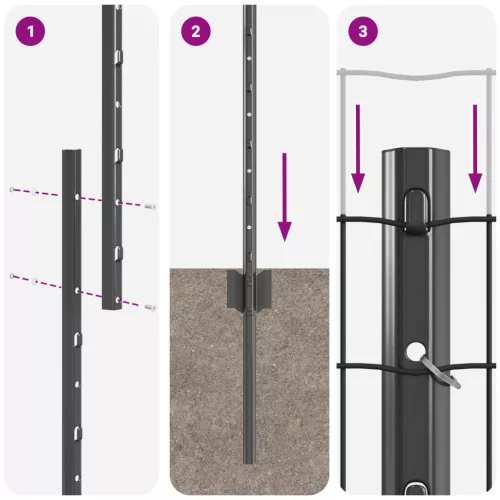 1

2

3