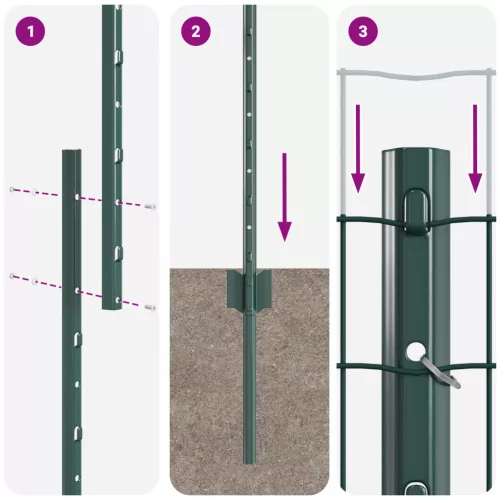 1

2

3