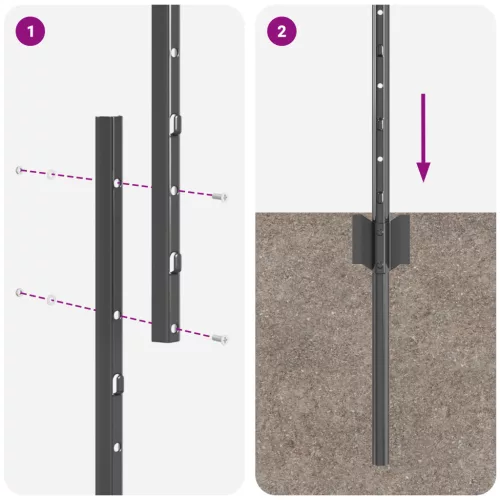 1

2