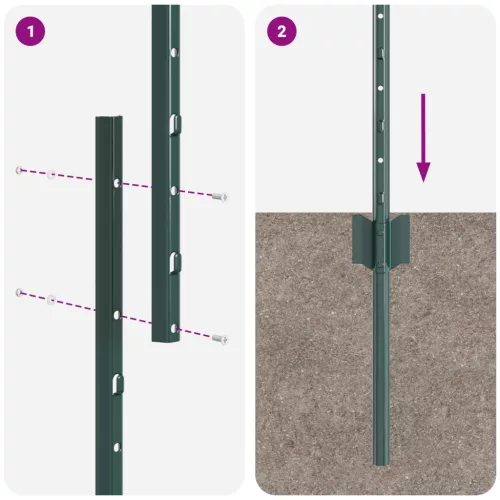 1

2