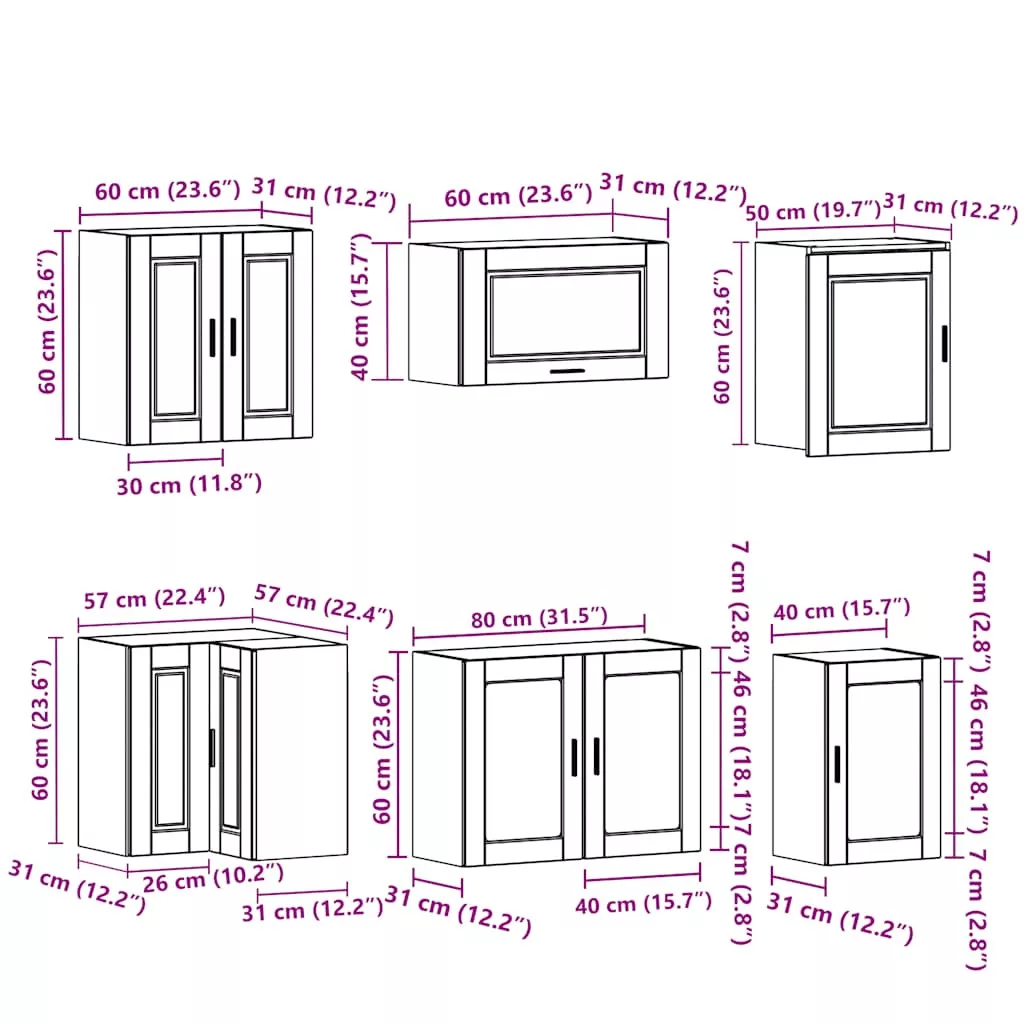 60 cm (23.6″) 31 cm (12.2″)
60 cm (23.6″)
30 cm (11.8″)

60 cm (23.6″) 31 cm (12.2″)
40 cm (15.7″)

50 cm (19.7″) 31 cm (12.2″)
60 cm (23.6″)

57 cm (22.4″) 57 cm (22.4″)
60 cm (23.6″)
31 cm (12.2″) 26 cm (10.2″)
31 cm (12.2″)

80 cm (31.5″)
60 cm (23.6″)
7 cm (2.8″) 46 cm (18.1″) 7 cm (2.8″)
31 cm (12.2″) 40 cm (15.7″)

40 cm (15.7″)
7 cm (2.8″) 46 cm (18.1″) 7 cm (2.8″)
31 cm (12.2″)