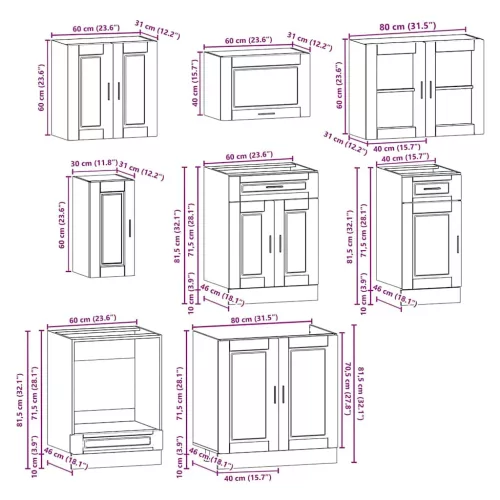 60 cm (23.6")
31 cm (12.2")
60 cm (23.6")

60 cm (23.6")
31 cm (12.2")
40 cm (15.7")

80 cm (31.5")
60 cm (23.6")
31 cm (12.2")
40 cm (15.7")

30 cm (11.8")
31 cm (12.2")
60 cm (23.6")

60 cm (23.6")
81,5 cm (32.1")
71,5 cm (28.1")
10 cm (3.9")
46 cm (18.1")

40 cm (15.7")
81,5 cm (32.1")
71,5 cm (28.1")
10 cm (3.9")
46 cm (18.1")

60 cm (23.6")
81,5 cm (32.1")
71,5 cm (28.1")
10 cm (3.9")
46 cm (18.1")

80 cm (31.5")
71,5 cm (28.1")
10 cm (3.9")
46 cm (18.1")
40 cm (15.7")
70,5 cm (27.8")
81,5 cm (32.1")