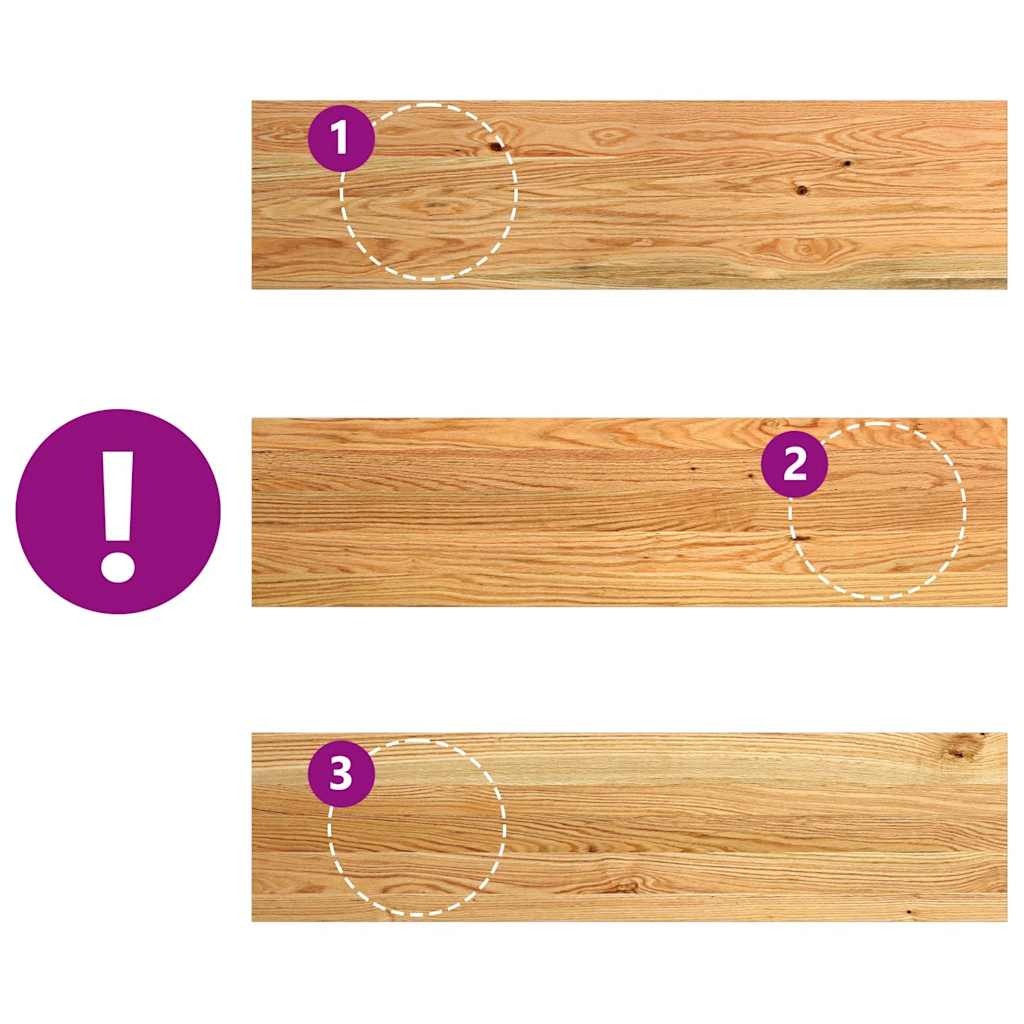 1

!

2

3