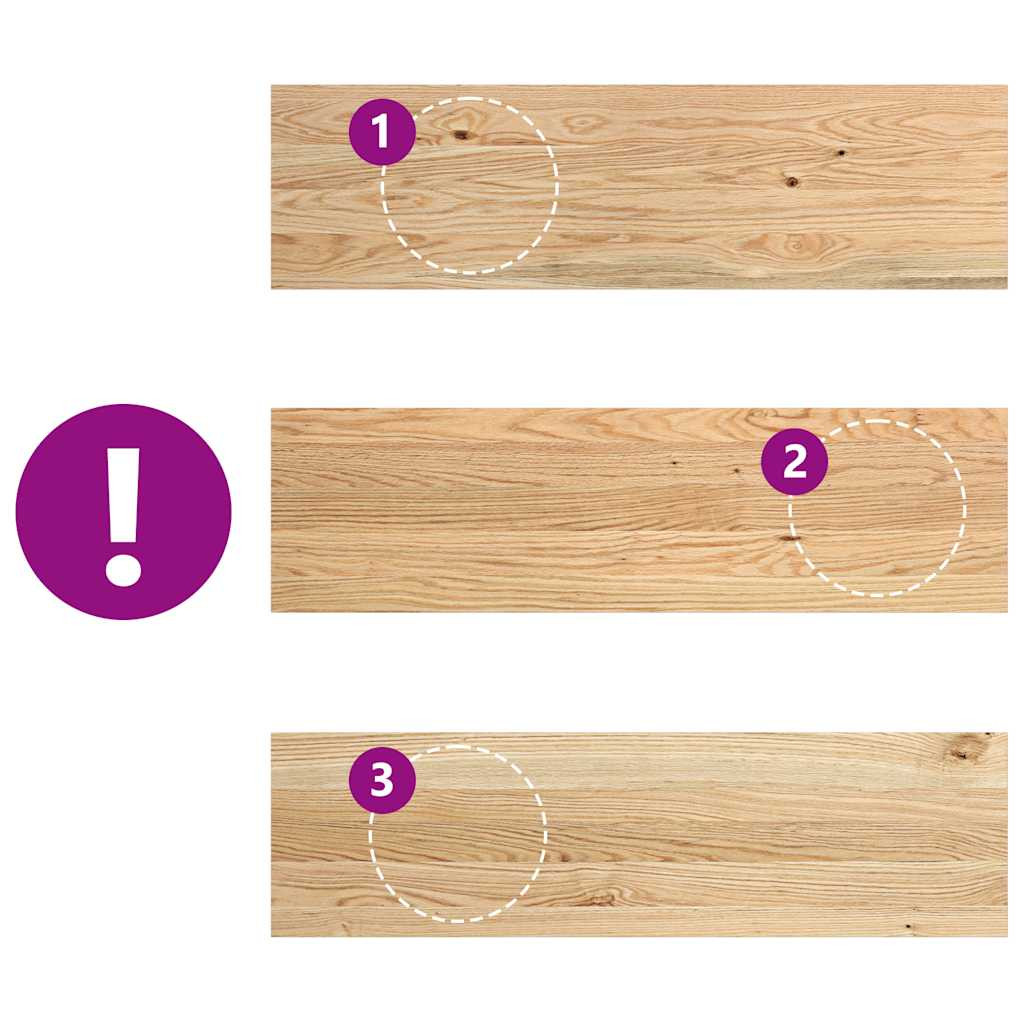 1

!

2

3