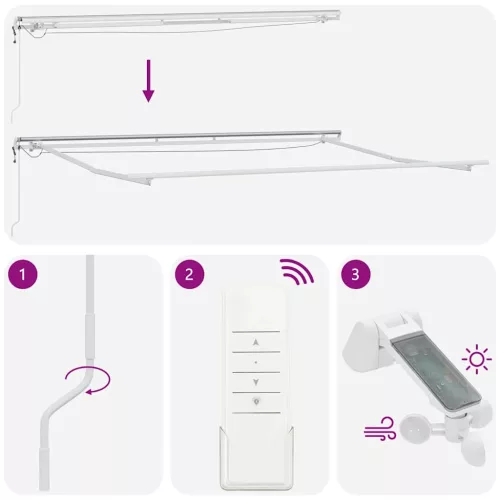 1

2

3