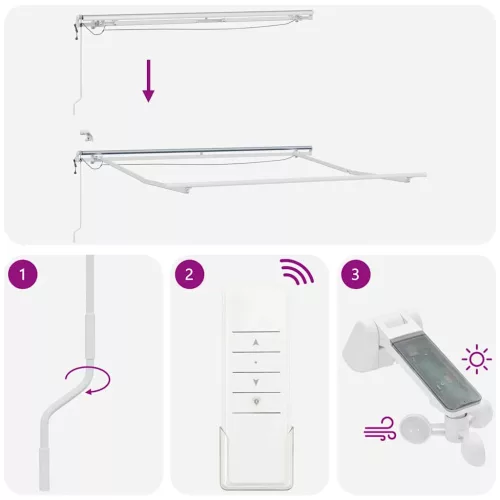 1

2

3