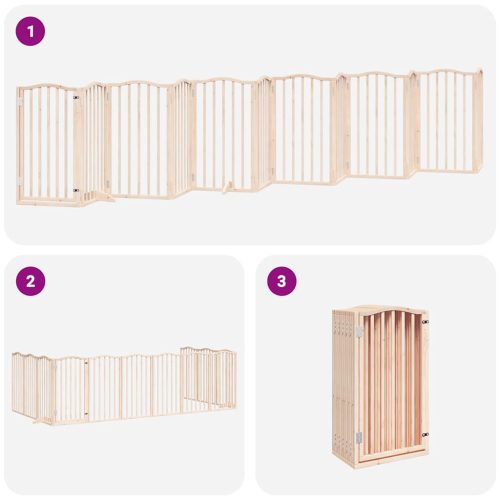 1

2

3