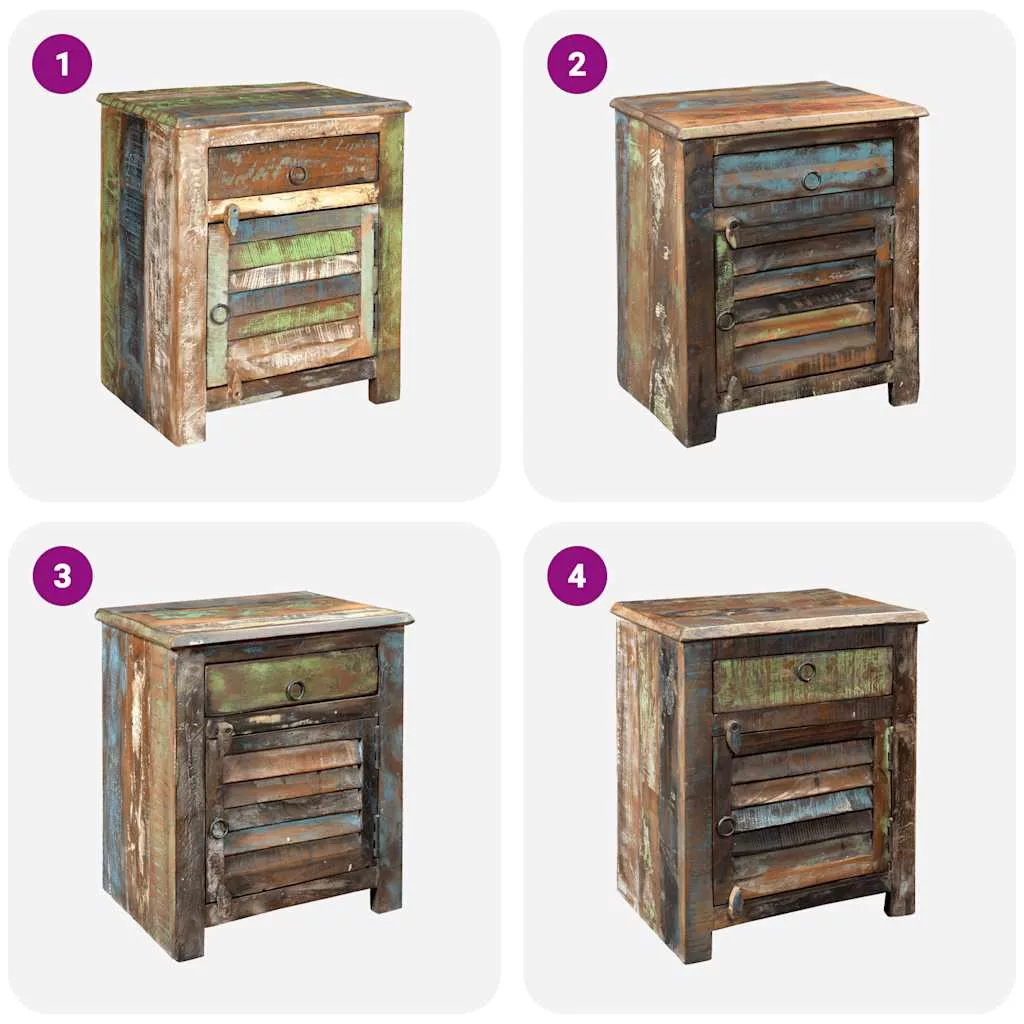 1

2

3

4