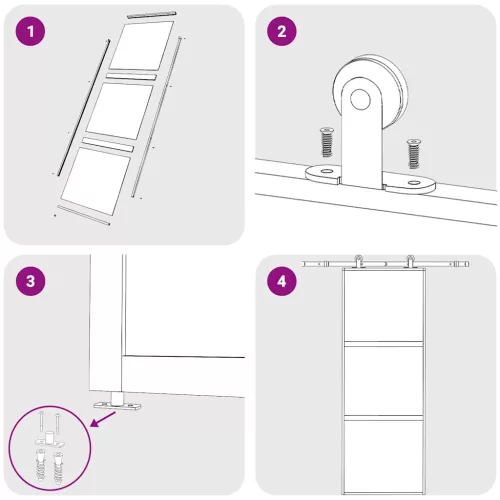 1

2

3

4