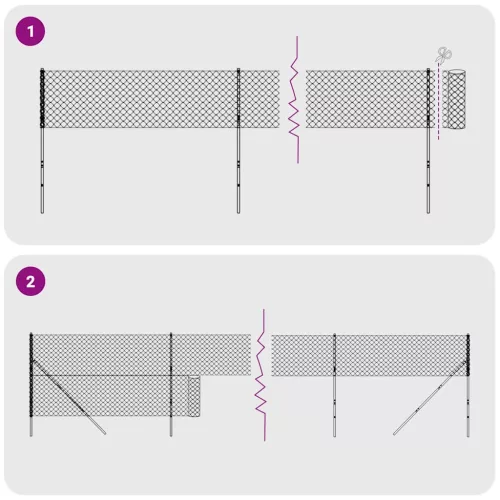 1

2