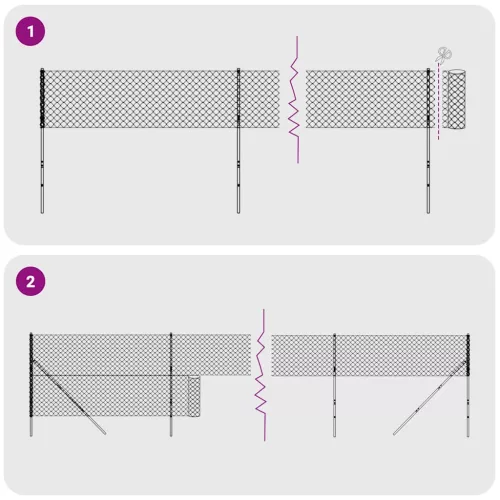 1

2