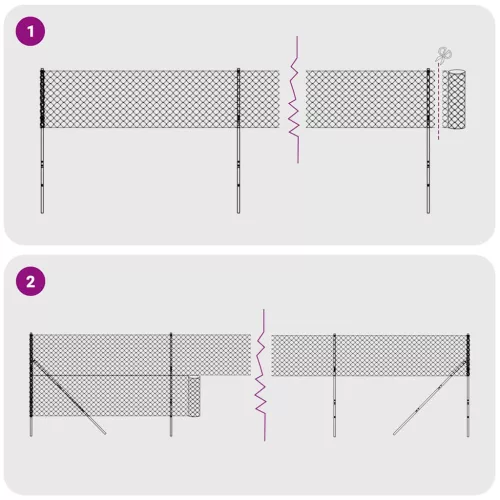 1

2