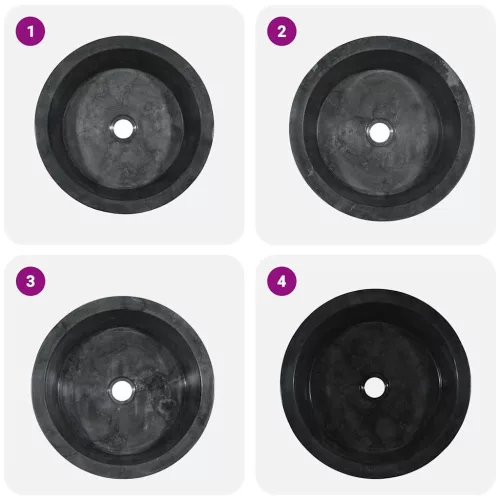 1

2

3

4