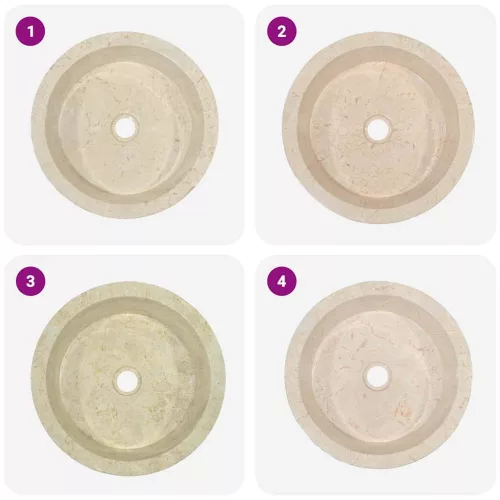 1

2

3

4