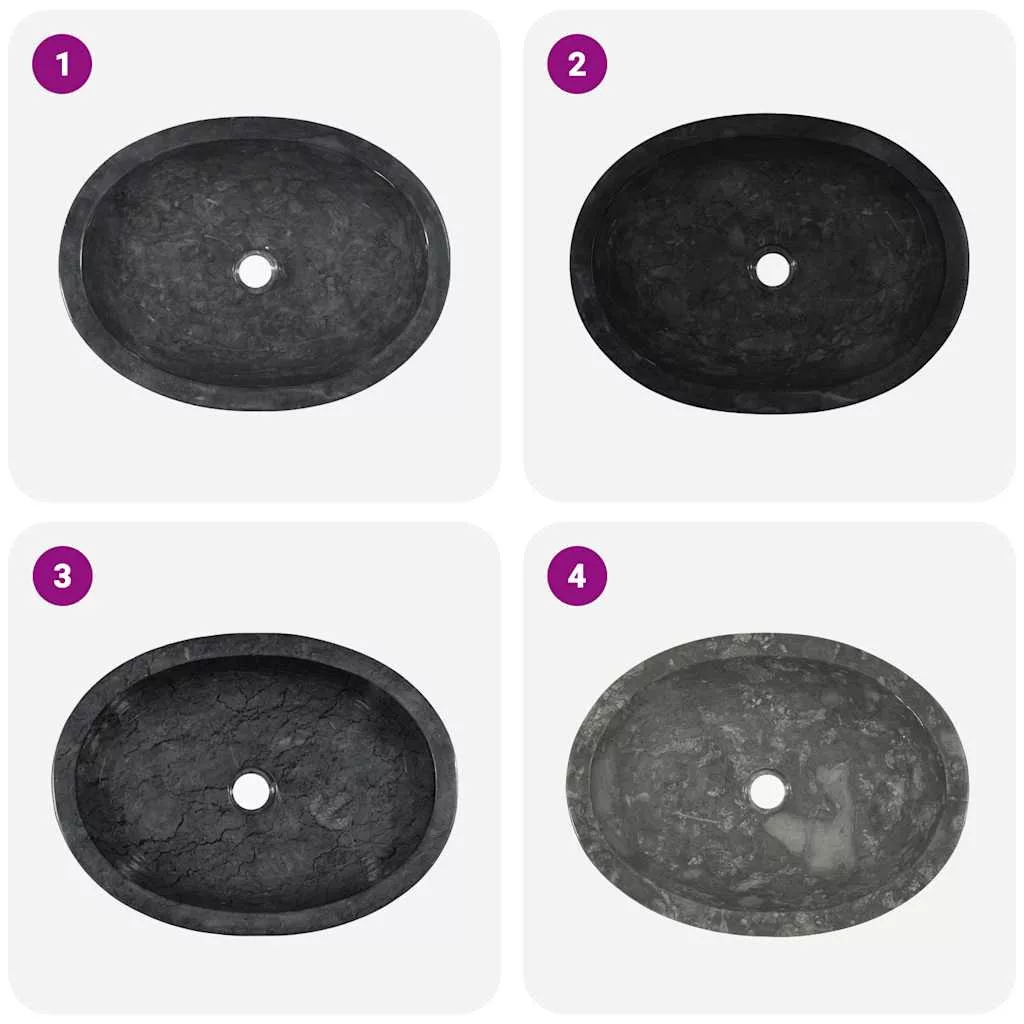 1

2

3

4