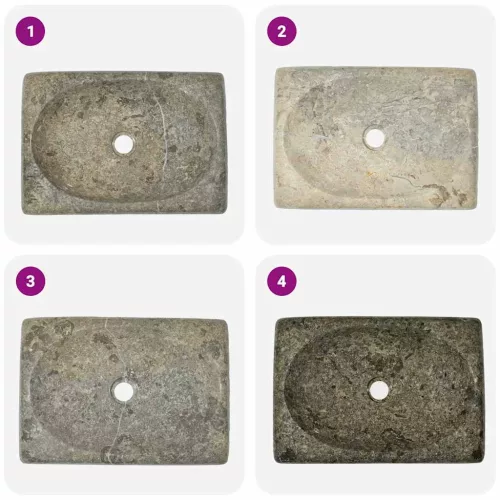 1

2

3

4